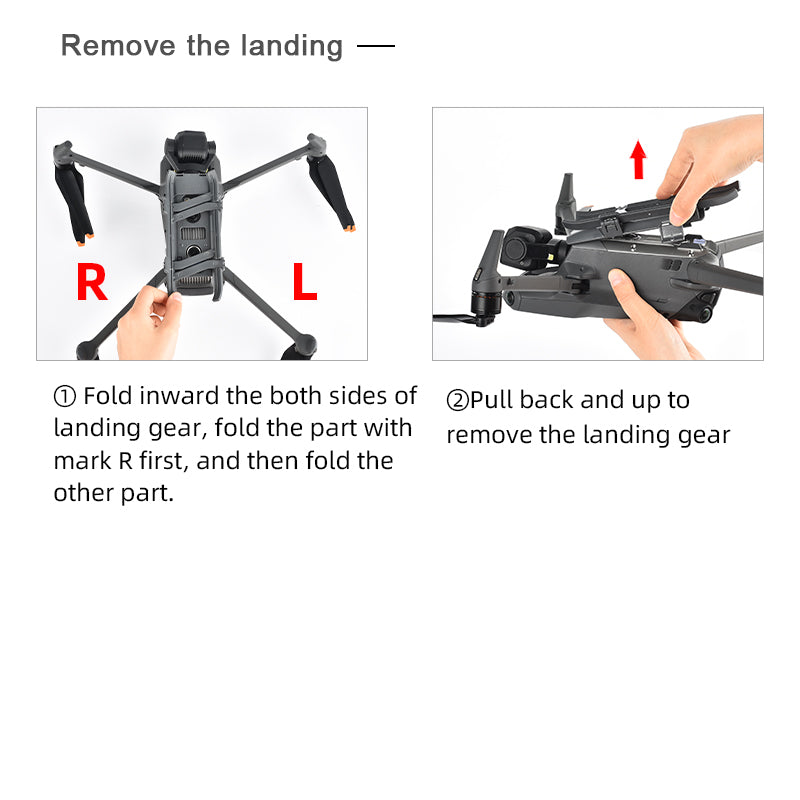 Remove the landing —

R

L

① Fold inward the both sides of landing gear, fold the part with mark R first, and then fold the other part.

②Pull back and up to remove the landing gear