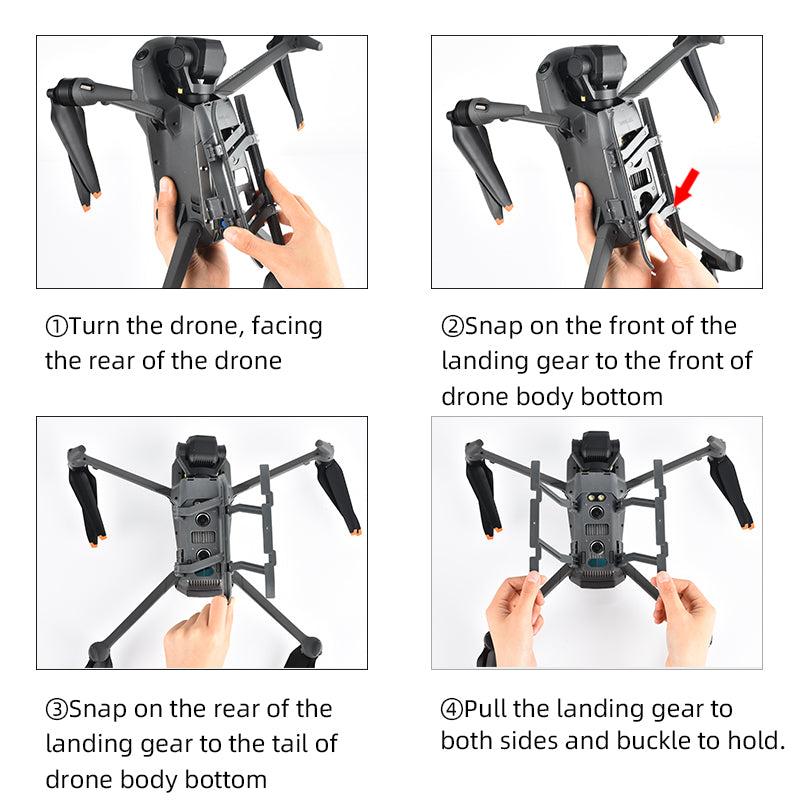 ①Turn the drone, facing the rear of the drone

②Snap on the front of the landing gear to the front of drone body bottom

③Snap on the rear of the landing gear to the tail of drone body bottom

④Pull the landing gear to both sides and buckle to hold.