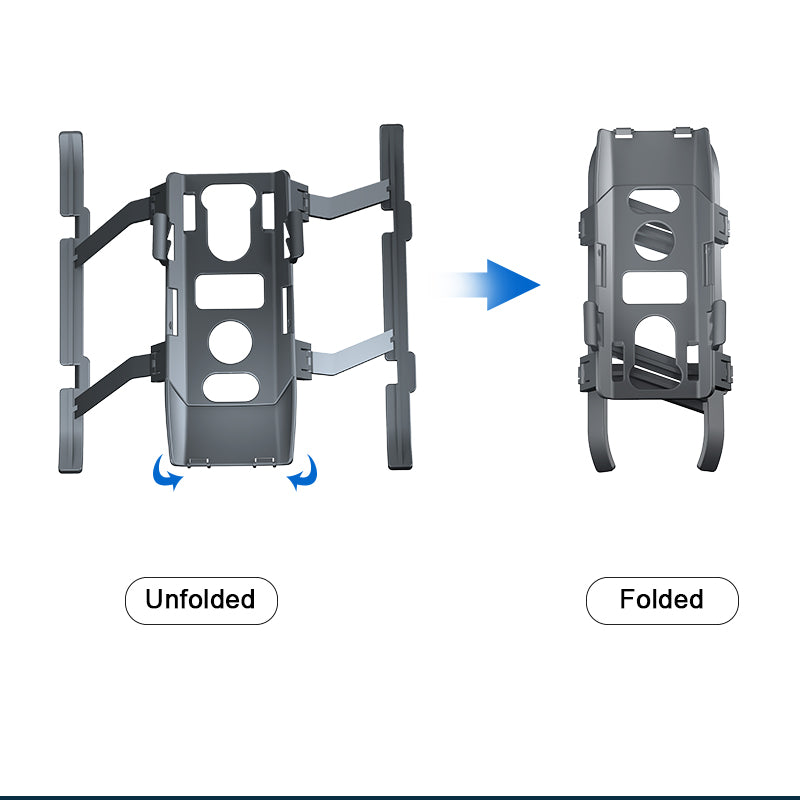 Unfolded

Folded