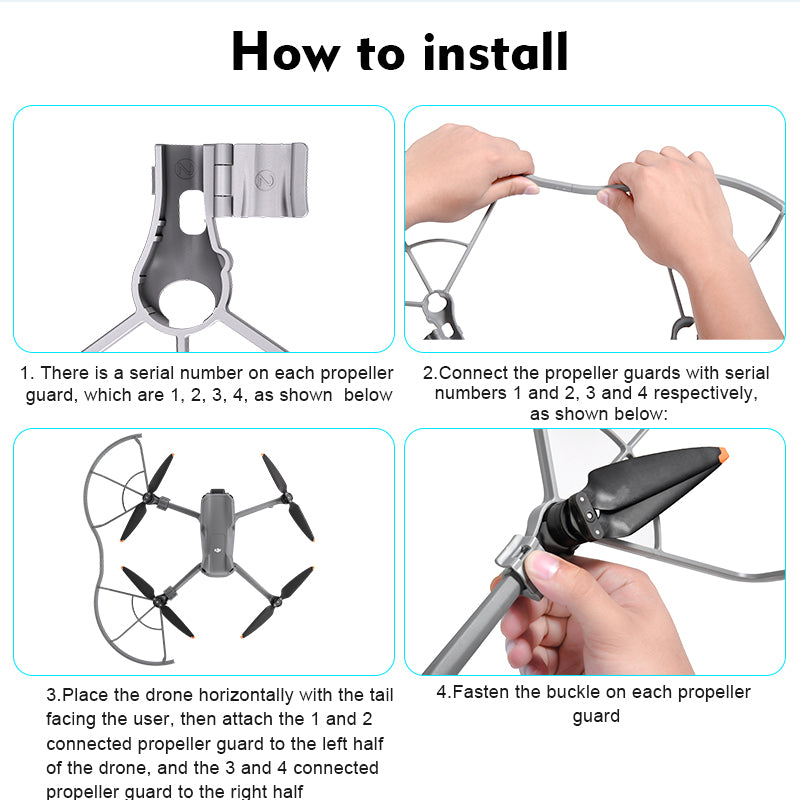 How to install

1. There is a serial number on each propeller guard, which are 1, 2, 3, 4, as shown below

2.Connect the propeller guards with serial numbers 1 and 2, 3 and 4 respectively, as shown below:

3.Place the drone horizontally with the tail facing the user, then attach the 1 and 2 connected propeller guard to the left half of the drone, and the 3 and 4 connected propeller guard to the right half

4.Fasten the buckle on each propeller guard