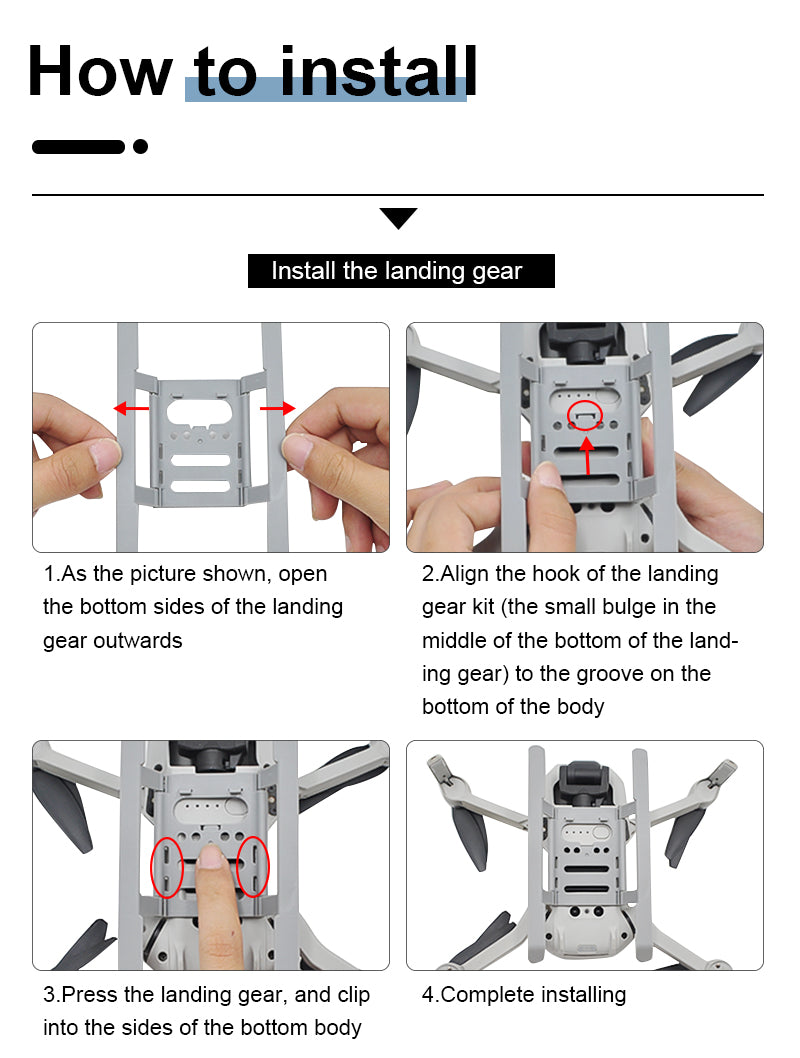 How to install

Install the landing gear

1.As the picture shown, open the bottom sides of the landing gear outwards

2.Align the hook of the landing gear kit (the small bulge in the middle of the bottom of the landing gear) to the groove on the bottom of the body

3.Press the landing gear, and clip into the sides of the bottom body

4.Complete installing